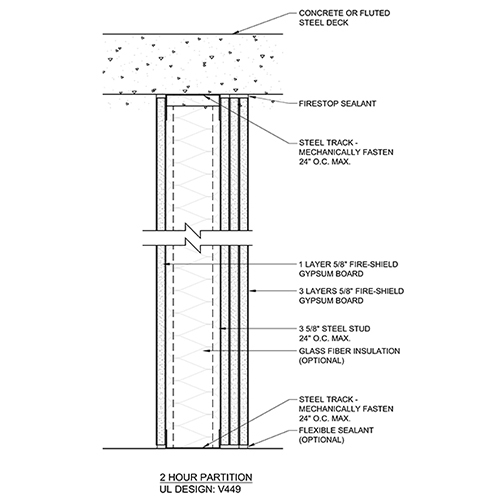 CONCRETE OR FLUTED STEEL DECK

FIRESTOP SEALANT

STEEL TRACK - MECHANICALLY FASTEN 24" O.C. MAX.

1 LAYER 5/8" FIRE-SHIELD GYPSUM BOARD

3 LAYERS 5/8" FIRE-SHIELD GYPSUM BOARD

3 5/8" STEEL STUD 24" O.C. MAX.

GLASS FIBER INSULATION (OPTIONAL)

STEEL TRACK - MECHANICALLY FASTEN 24" O.C. MAX.

FLEXIBLE SEALANT (OPTIONAL)

2 HOUR PARTITION
UL DESIGN: V449