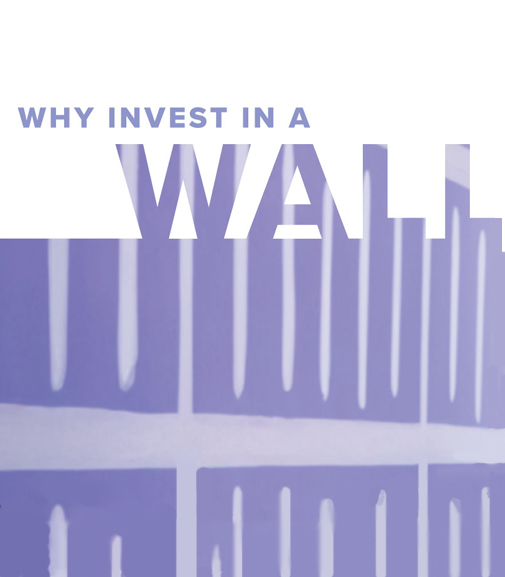 WHY INVEST IN A
WALL